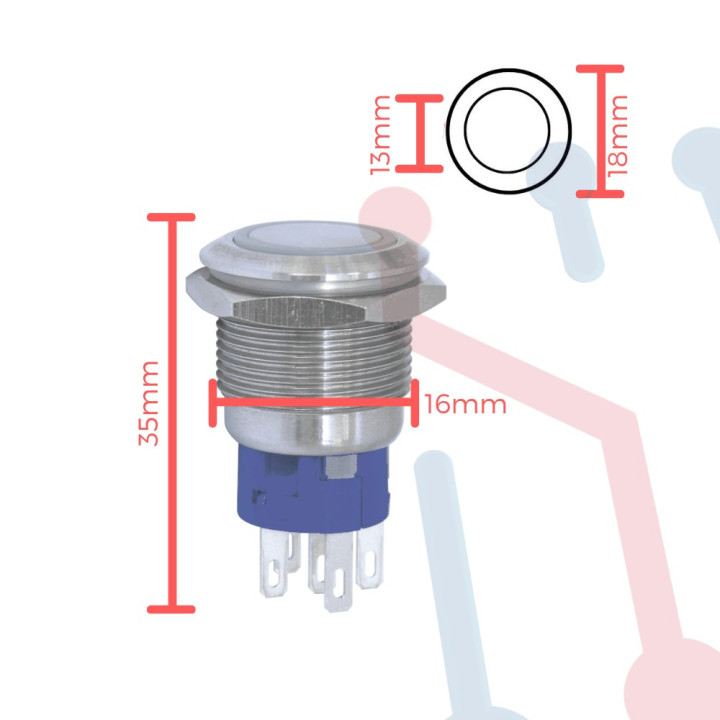 13mm

18mm

35mm

16mm